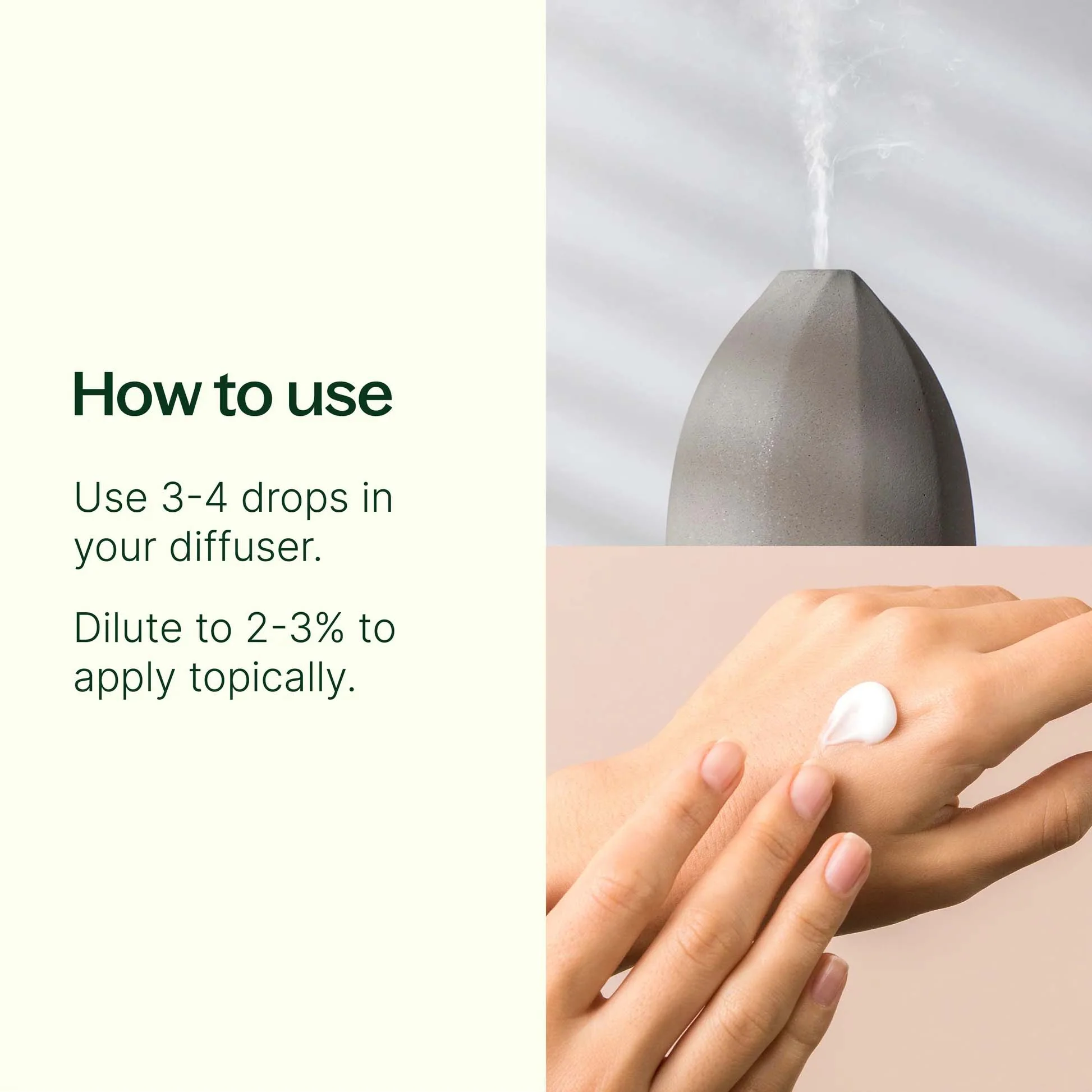 How to use

Use 3-4 drops in your diffuser.

Dilute to 2-3% to apply topically.